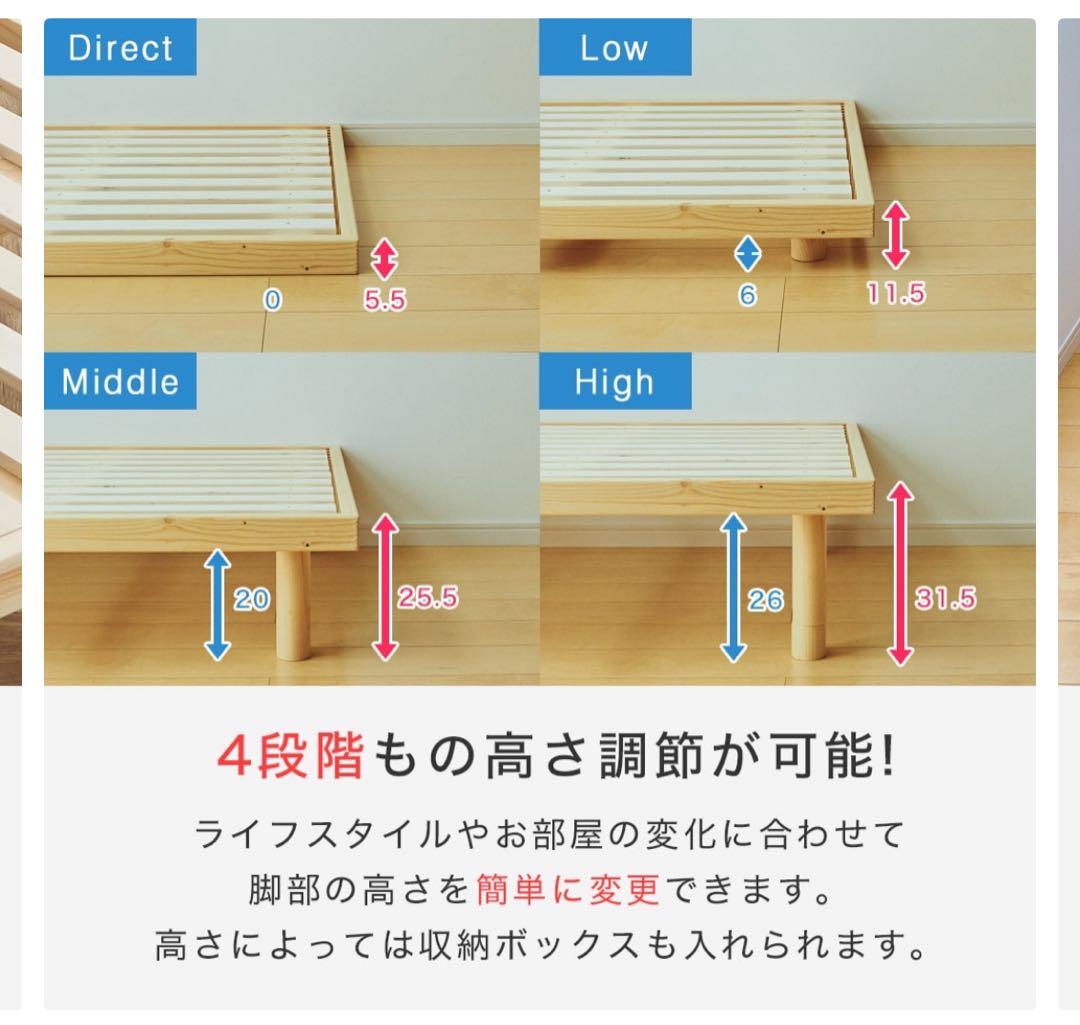 Direct

0 5.5

Low

6 11.5

Middle

20 25.5

High

26 31.5

4段階もの高さ調節が可能!

ライフスタイルやお部屋の変化に合わせて
脚部の高さを簡単に変更できます。
高さによっては収納ボックスも入れられます。